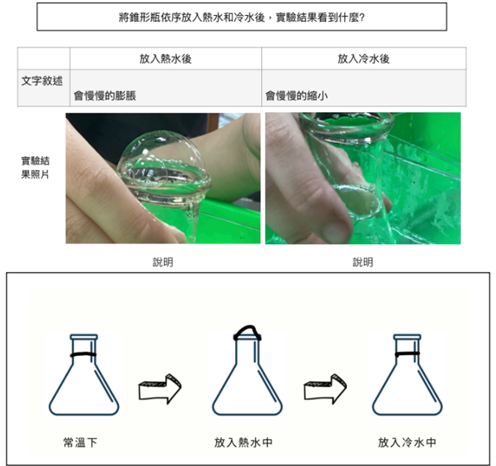 將錐形瓶依序放入熱水和冷水後，實驗結果看到什麼?

| | 放入熱水後 | 放入冷水後 |
|---|---|---|
| 文字敘述 | 會慢慢的膨脹 | 會慢慢的縮小 |

實驗結果照片

說明

說明

常溫下

放入熱水中

放入冷水中